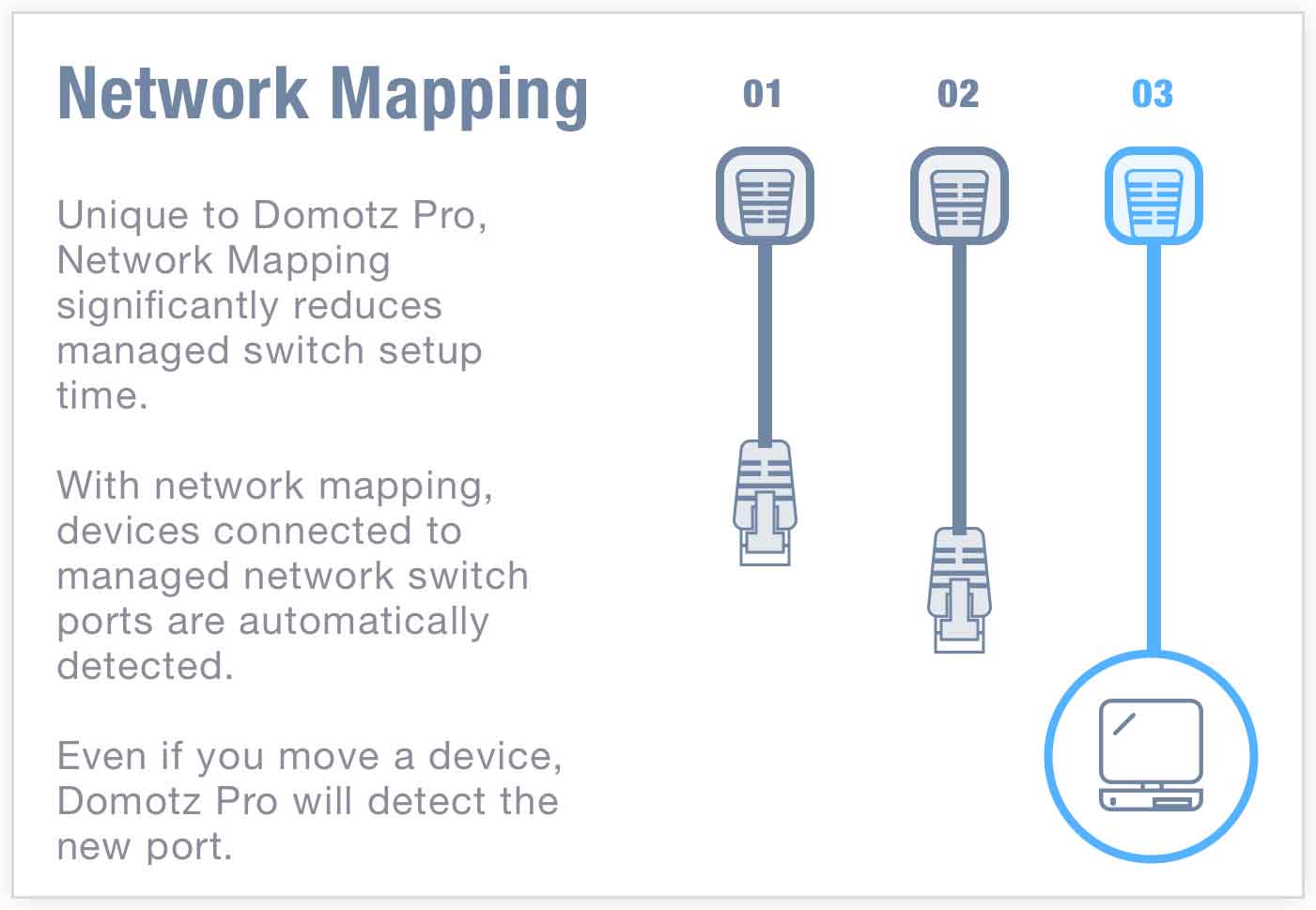 Network Mapping

Unique to Domotz Pro, Network Mapping significantly reduces managed switch setup time.

With network mapping, devices connected to managed network switch ports are automatically detected.

Even if you move a device, Domotz Pro will detect the new port.

01

02

03